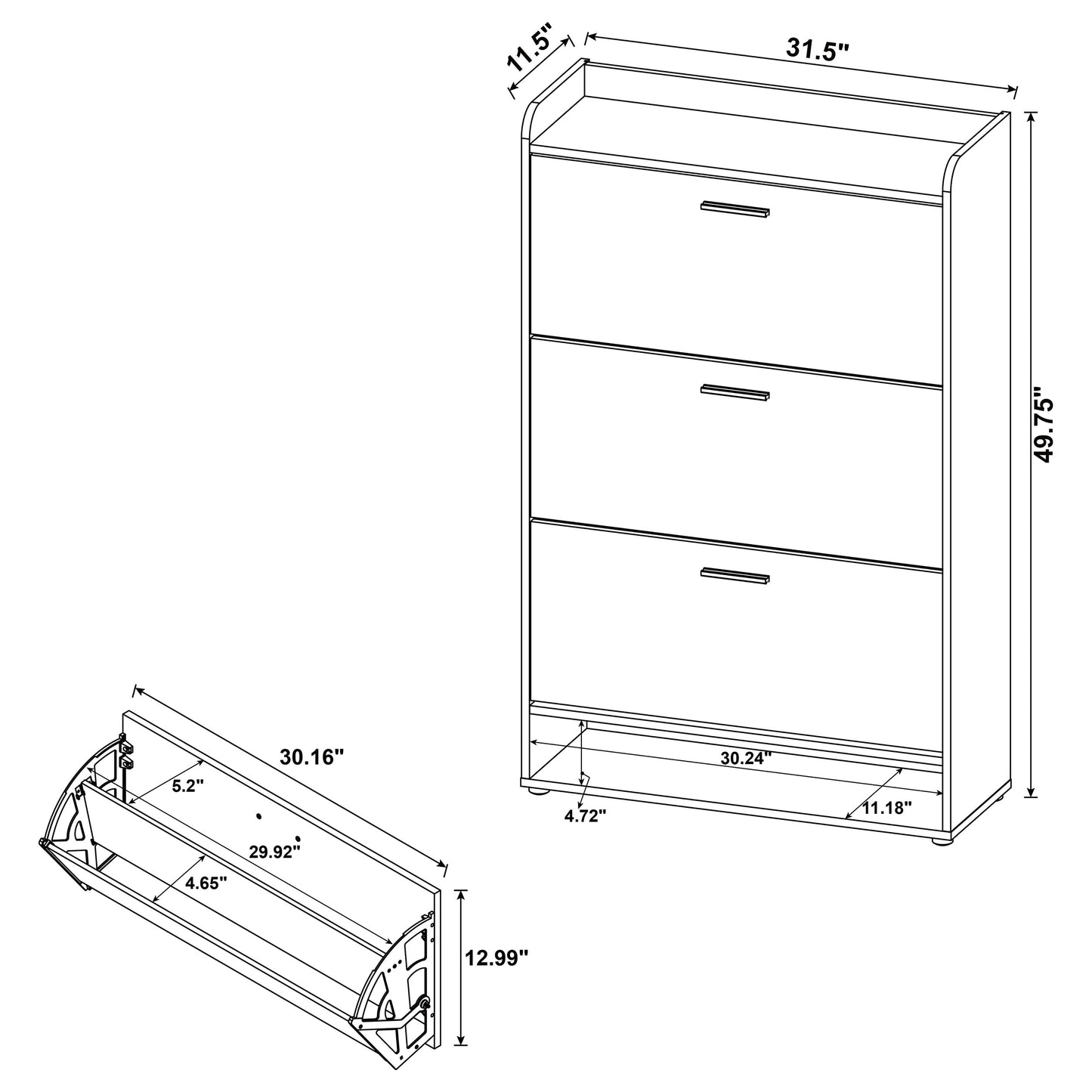 11.5"
31.5"
49.75"
30.24"
4.72"
11.18"
30.16"
5.2"
29.92"
4.65"
12.99"