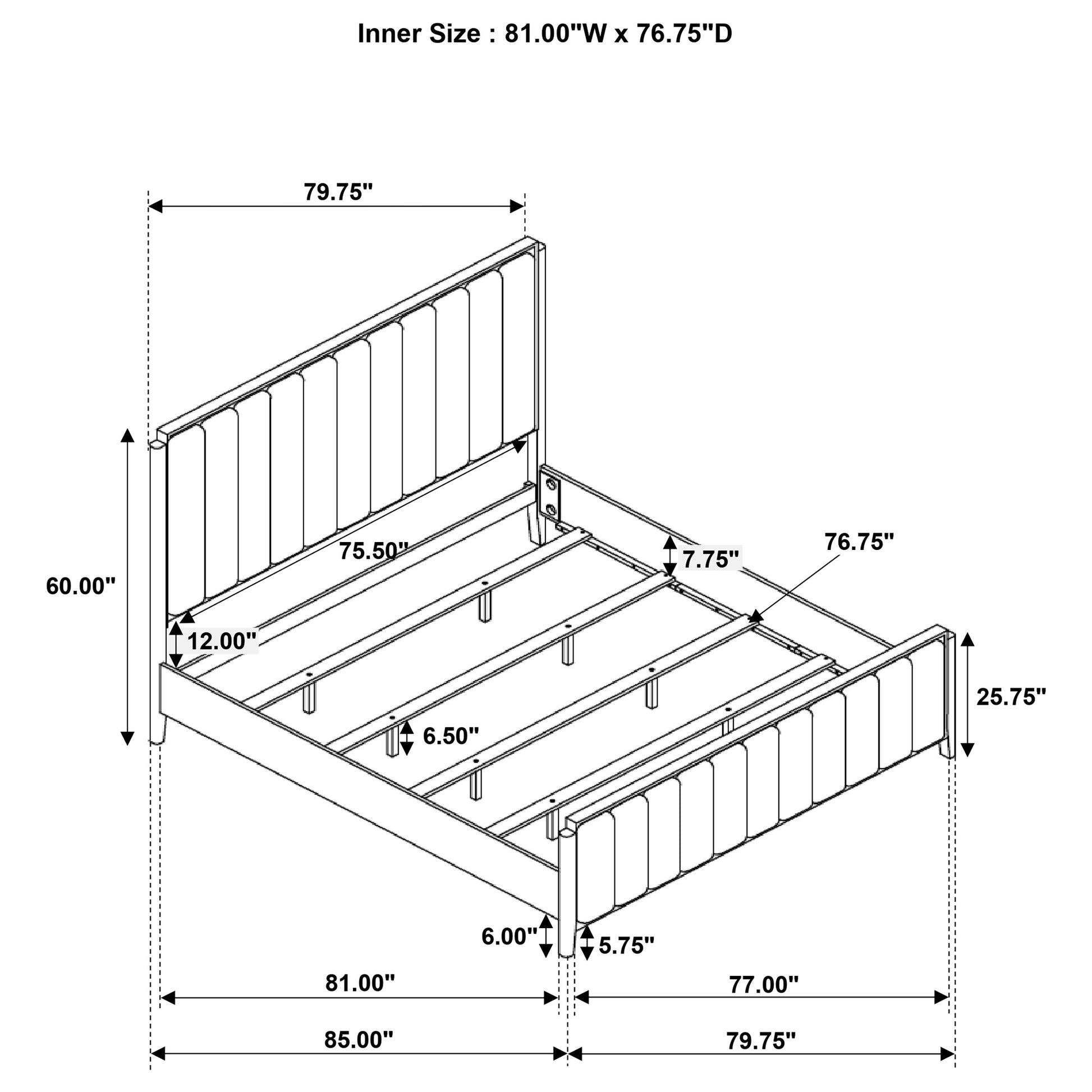 Inner Size : 81.00"W x 76.75"D

79.75"

60.00"

75.50"

7.75"

76.75"

12.00"

25.75"

6.50"

6.00"

5.75"

81.00"

77.00"

85.00"

79.75"