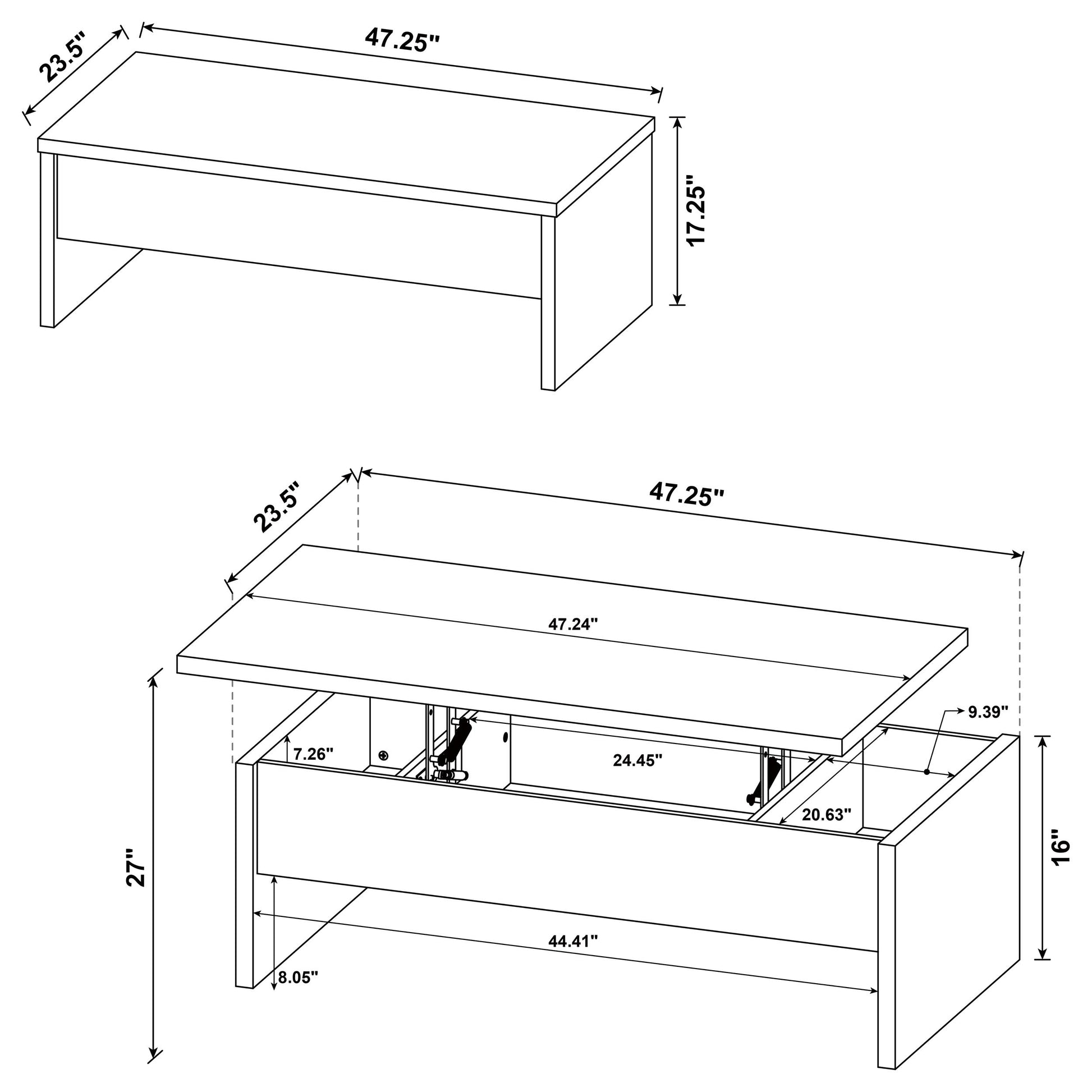 23.5"
47.25"
17.25"

23.5"
47.25"
47.24"
9.39"
7.26"
24.45"
20.63"
27"
16"
44.41"
8.05"