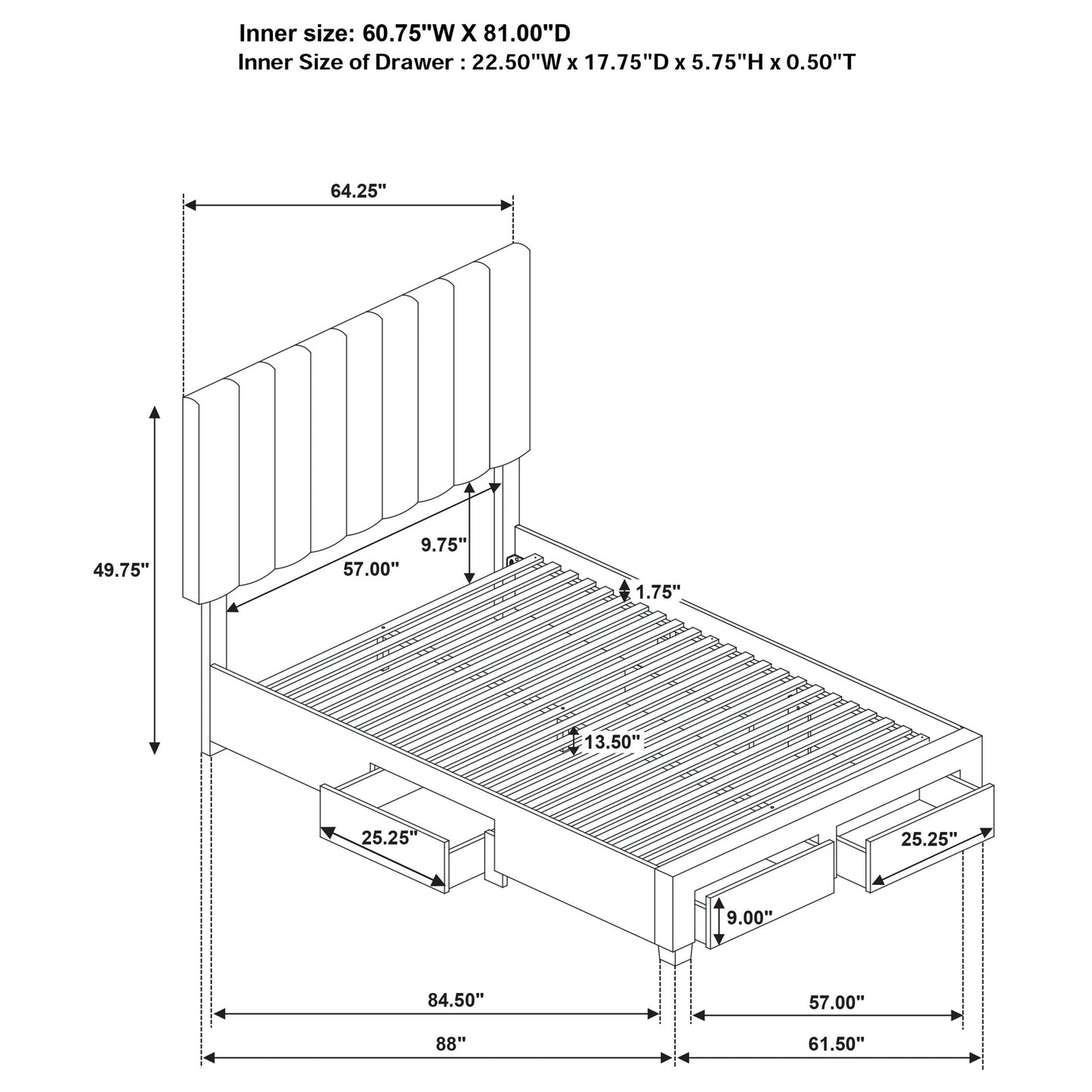 Inner size: 60.75"W X 81.00"D
Inner Size of Drawer : 22.50"W x 17.75"D x 5.75"H x 0.50"T

64.25"

49.75"

9.75"

57.00"

1.75"

13.50"

25.25"

25.25"

9.00"

84.50"

57.00"

88"

61.50"